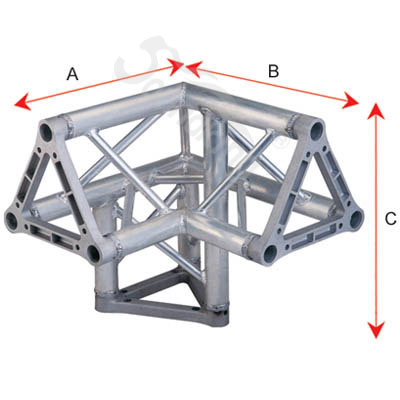 A

B

C